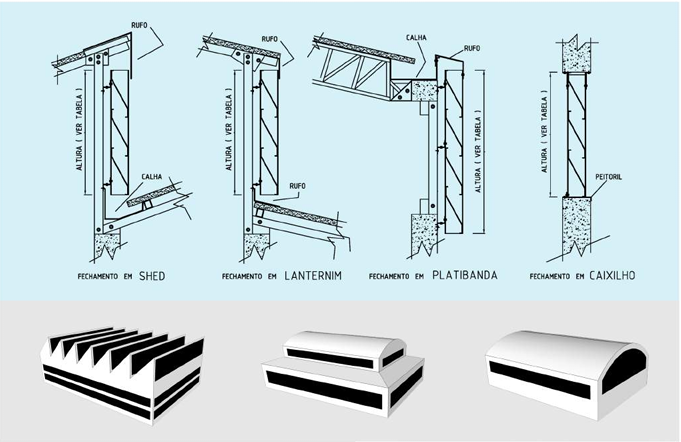 RUFO
ALTURA ( VER TABELA )
CALHA
FECHAMENTO EM SHED

RUFO
ALTURA ( VER TABELA )
RUFO
FECHAMENTO EM LANTERNIM

CALHA
RUFO
ALTURA ( VER TABELA )
FECHAMENTO EM PLATIBANDA

ALTURA ( VER TABELA )
PEITORIL
FECHAMENTO EM CAIXILHO